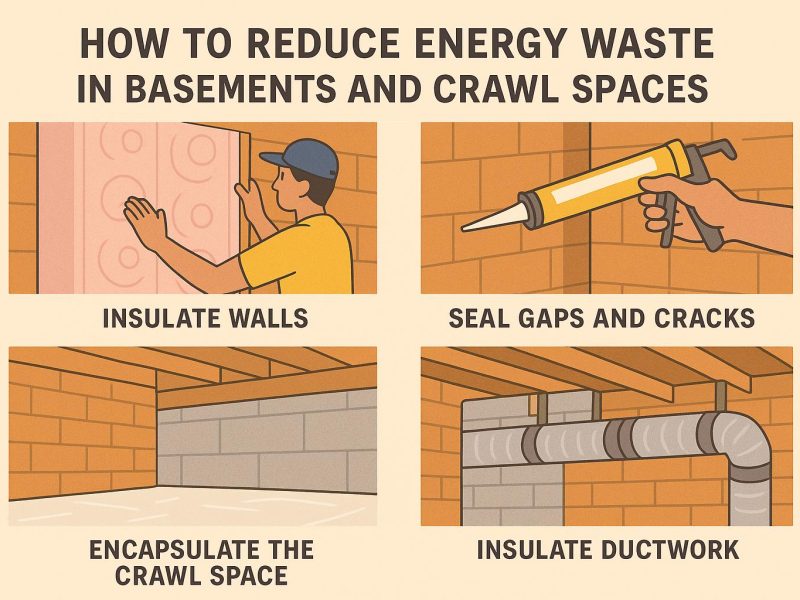 HOW TO REDUCE ENERGY WASTE IN BASEMENTS AND CRAWL SPACES

INSULATE WALLS

SEAL GAPS AND CRACKS

ENCAPSULATE THE CRAWL SPACE

INSULATE DUCTWORK