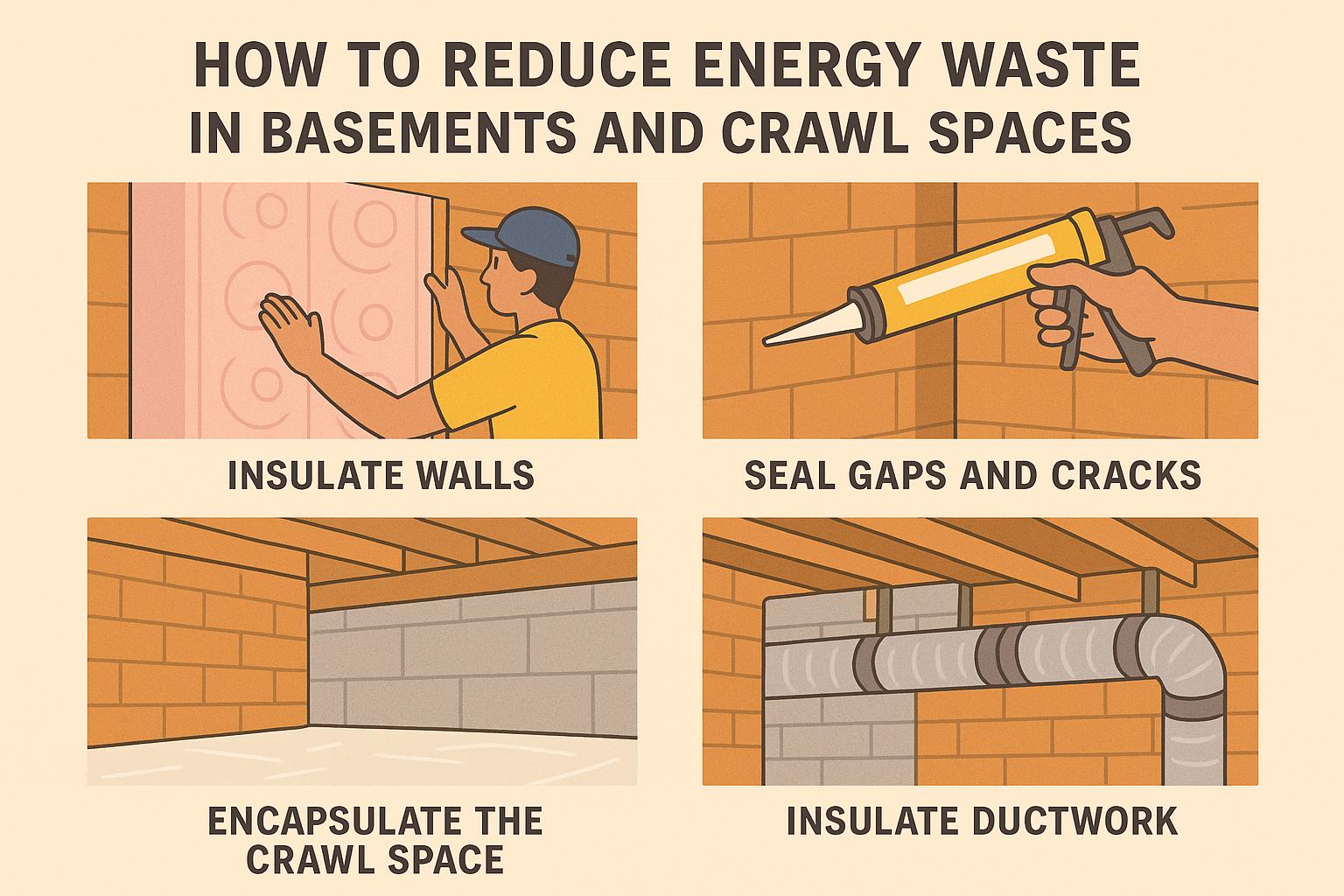 HOW TO REDUCE ENERGY WASTE IN BASEMENTS AND CRAWL SPACES

INSULATE WALLS

SEAL GAPS AND CRACKS

ENCAPSULATE THE CRAWL SPACE

INSULATE DUCTWORK